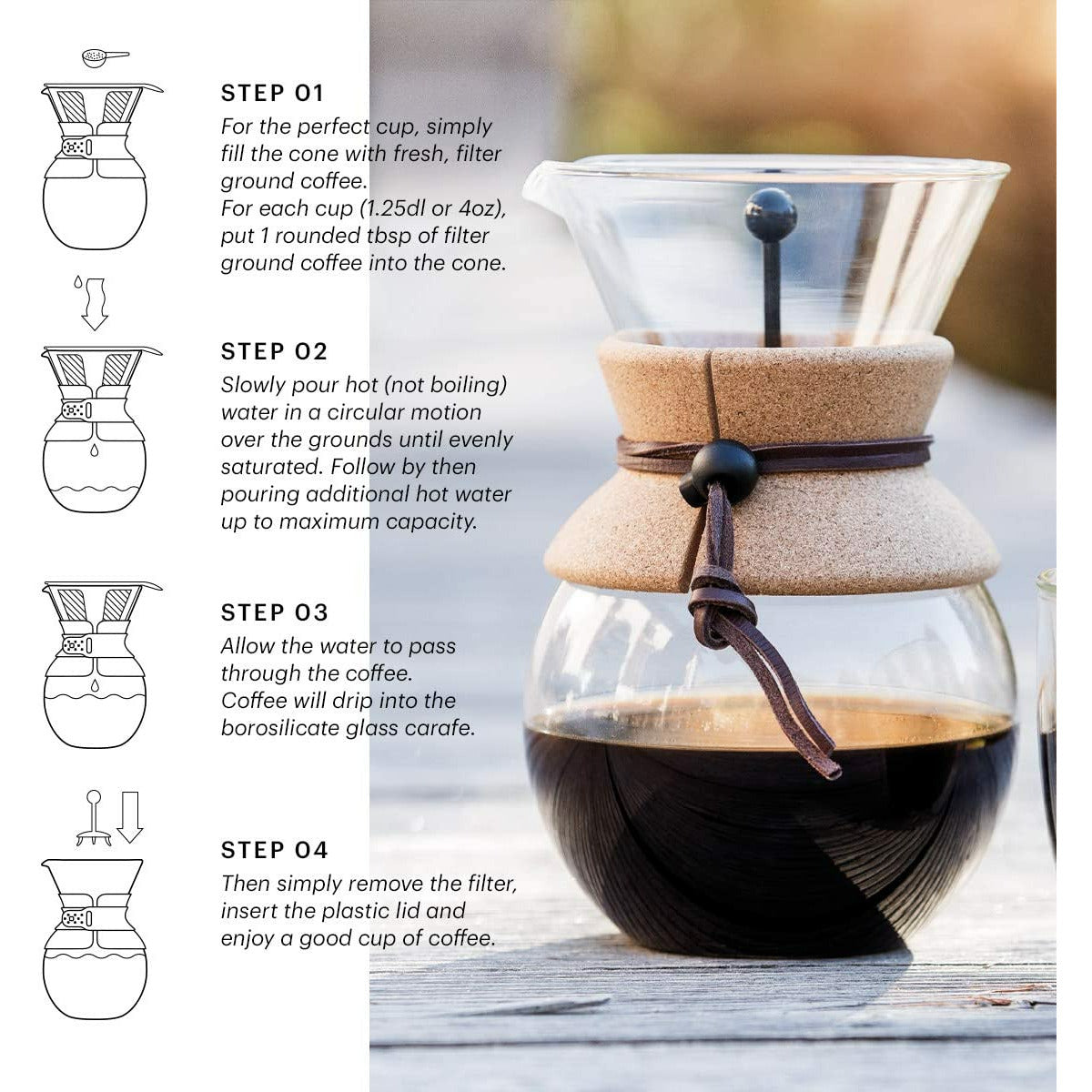 STEP 01
For the perfect cup, simply fill the cone with fresh, filter ground coffee.
For each cup (1.25dl or 4oz), put 1 rounded tbsp of filter ground coffee into the cone.

STEP 02
Slowly pour hot (not boiling) water in a circular motion over the grounds until evenly saturated. Follow by then pouring additional hot water up to maximum capacity.

STEP 03
Allow the water to pass through the coffee.
Coffee will drip into the borosilicate glass carafe.

STEP 04
Then simply remove the filter, insert the plastic lid and enjoy a good cup of coffee.