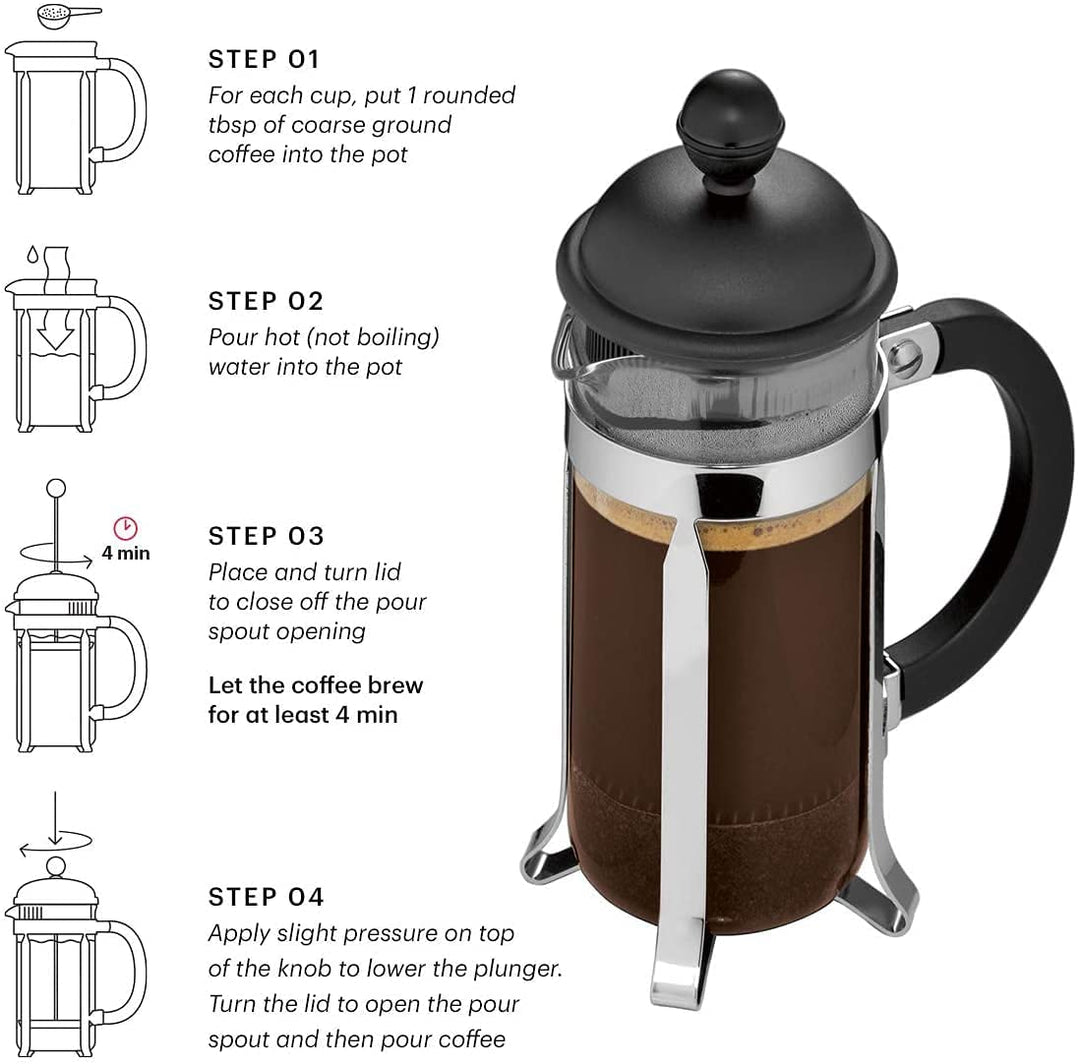 STEP 01
For each cup, put 1 rounded tbsp of coarse ground coffee into the pot

STEP 02
Pour hot (not boiling) water into the pot

4 min

STEP 03
Place and turn lid to close off the pour spout opening

Let the coffee brew for at least 4 min

STEP 04
Apply slight pressure on top of the knob to lower the plunger. Turn the lid to open the pour spout and then pour coffee